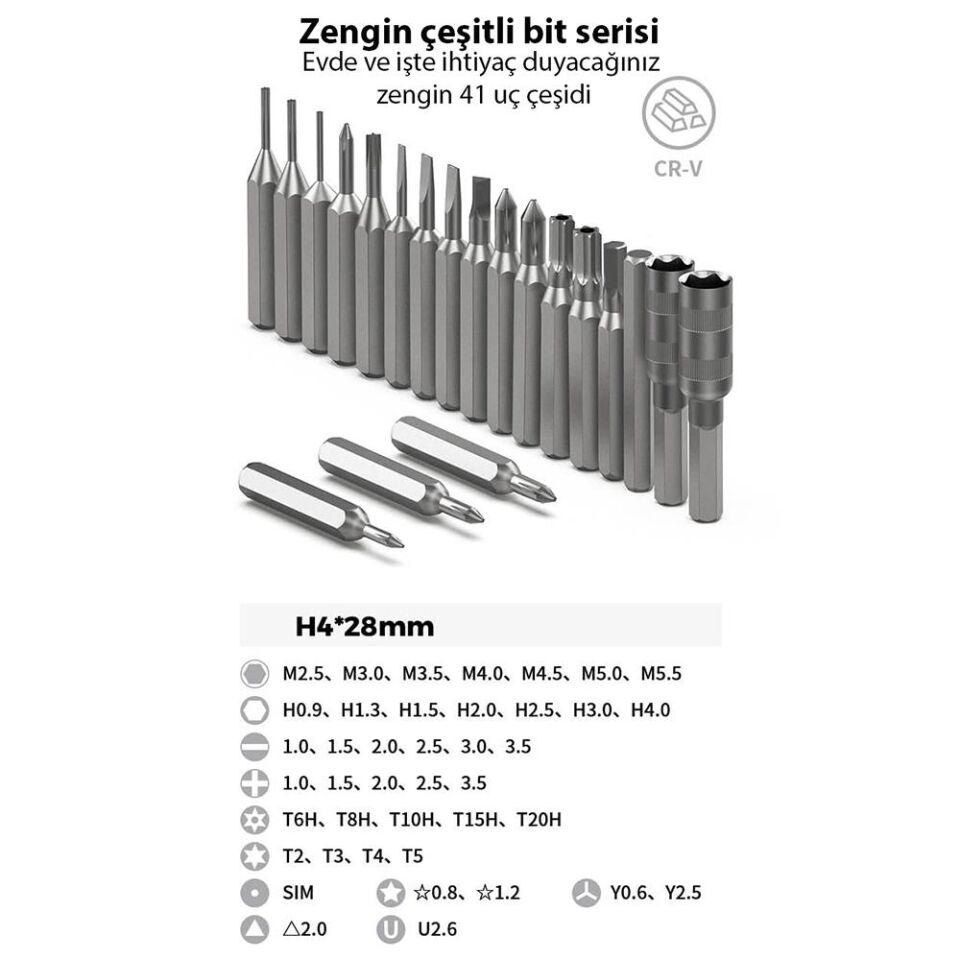 Zengin çeşitli bit serisi
Evde ve işte ihtiyaç duyacağınız zengin 41 uç çeşidi

CR-V

H4*28mm

M2.5、M3.0、M3.5、M4.0、M4.5、M5.0、M5.5

H0.9、H1.3、H1.5、H2.0、H2.5、H3.0、H4.0

1.0、1.5、2.0、2.5、3.0、3.5

1.0、1.5、2.0、2.5、3.5

T6H、T8H、T10H、T15H、T20H

T2、T3、T4、T5

SIM ☆0.8、☆1.2 Y0.6、Y2.5

△2.0 U2.6